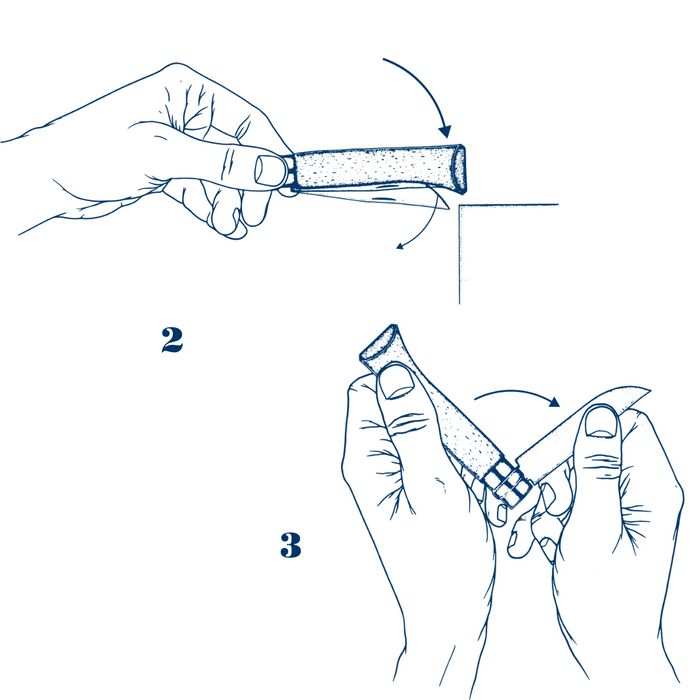 2

3